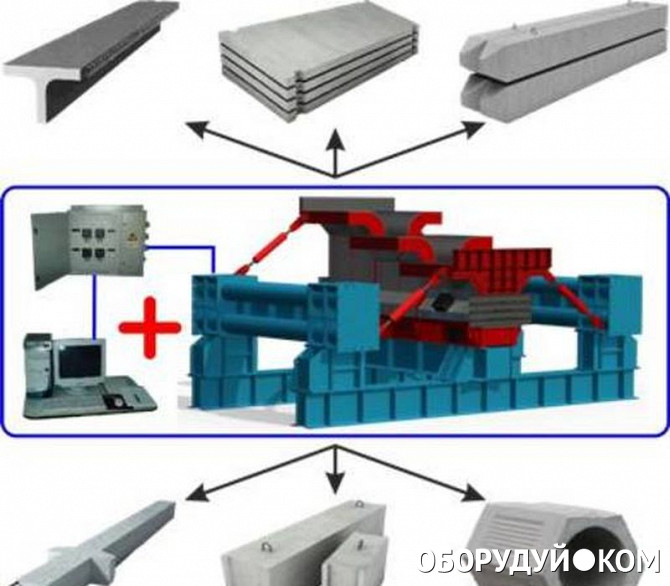 ОБОРУДУЙ●КОМ